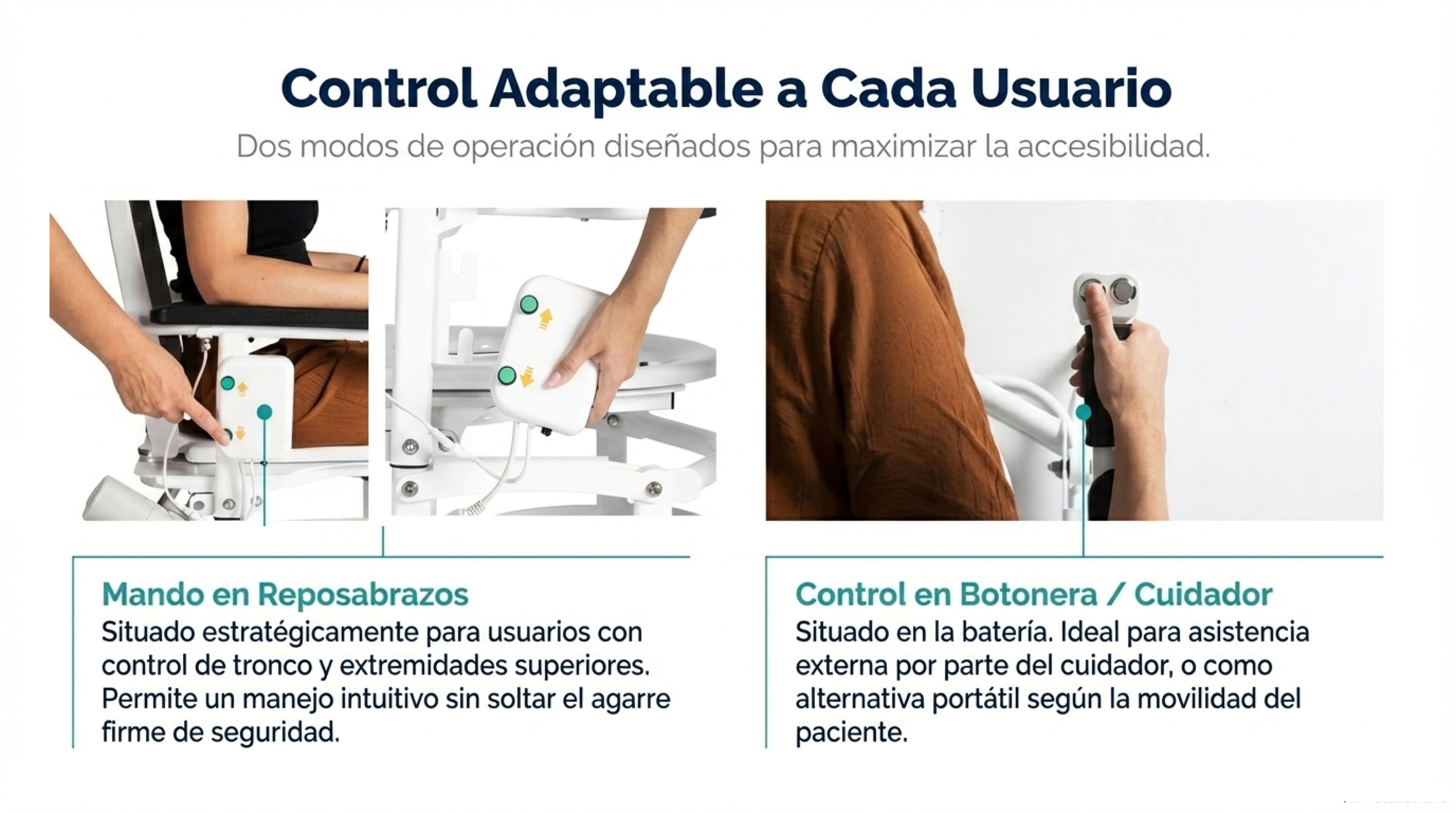 Control Adaptable a Cada Usuario

Dos modos de operación diseñados para maximizar la accesibilidad.

Mando en Reposabrazos

Situado estratégicamente para usuarios con control de tronco y extremidades superiores. Permite un manejo intuitivo sin soltar el agarre firme de seguridad.

Control en Botonera / Cuidador

Situado en la batería. Ideal para asistencia externa por parte del cuidador, o como alternativa portátil según la movilidad del paciente.