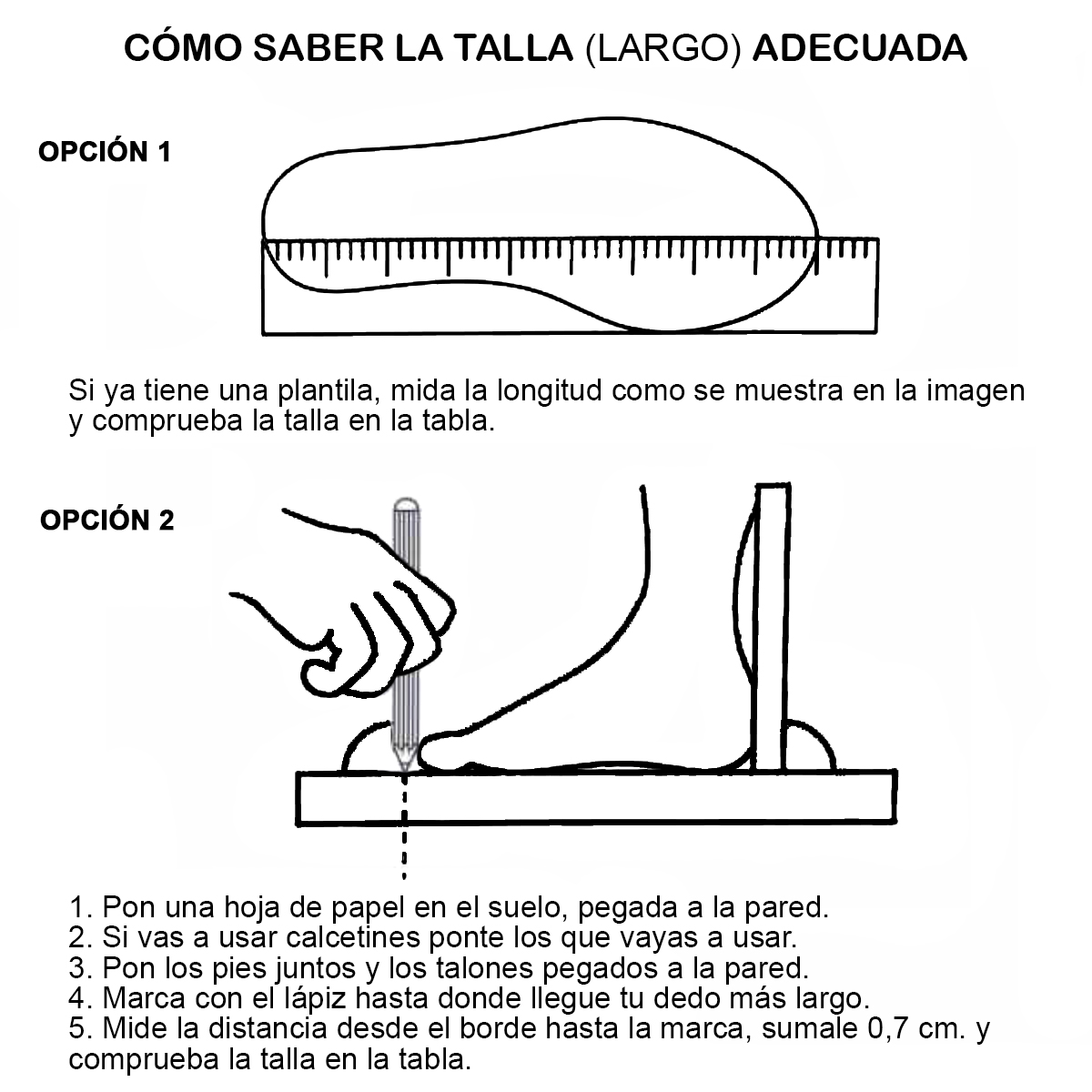 CÓMO SABER LA TALLA (LARGO) ADECUADA

OPCIÓN 1

Si ya tiene una plantila, mida la longitud como se muestra en la imagen y comprueba la talla en la tabla.

OPCIÓN 2

1. Pon una hoja de papel en el suelo, pegada a la pared.
2. Si vas a usar calcetines ponte los que vayas a usar.
3. Pon los pies juntos y los talones pegados a la pared.
4. Marca con el lápiz hasta donde llegue tu dedo más largo.
5. Mide la distancia desde el borde hasta la marca, sumale 0,7 cm. y comprueba la talla en la tabla.